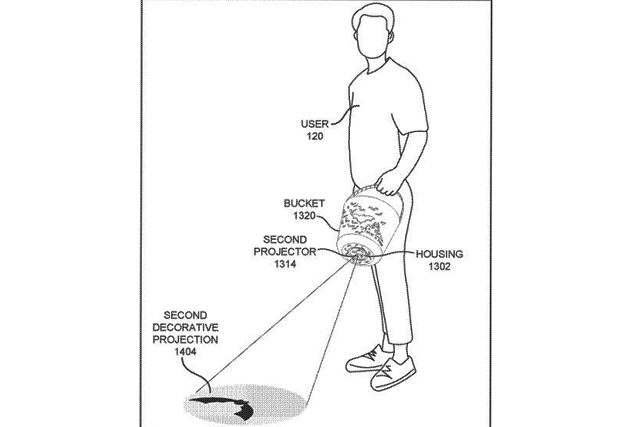 USER
120

BUCKET
1320

SECOND
PROJECTOR
1314

HOUSING
1302

SECOND
DECORATIVE
PROJECTION
1404