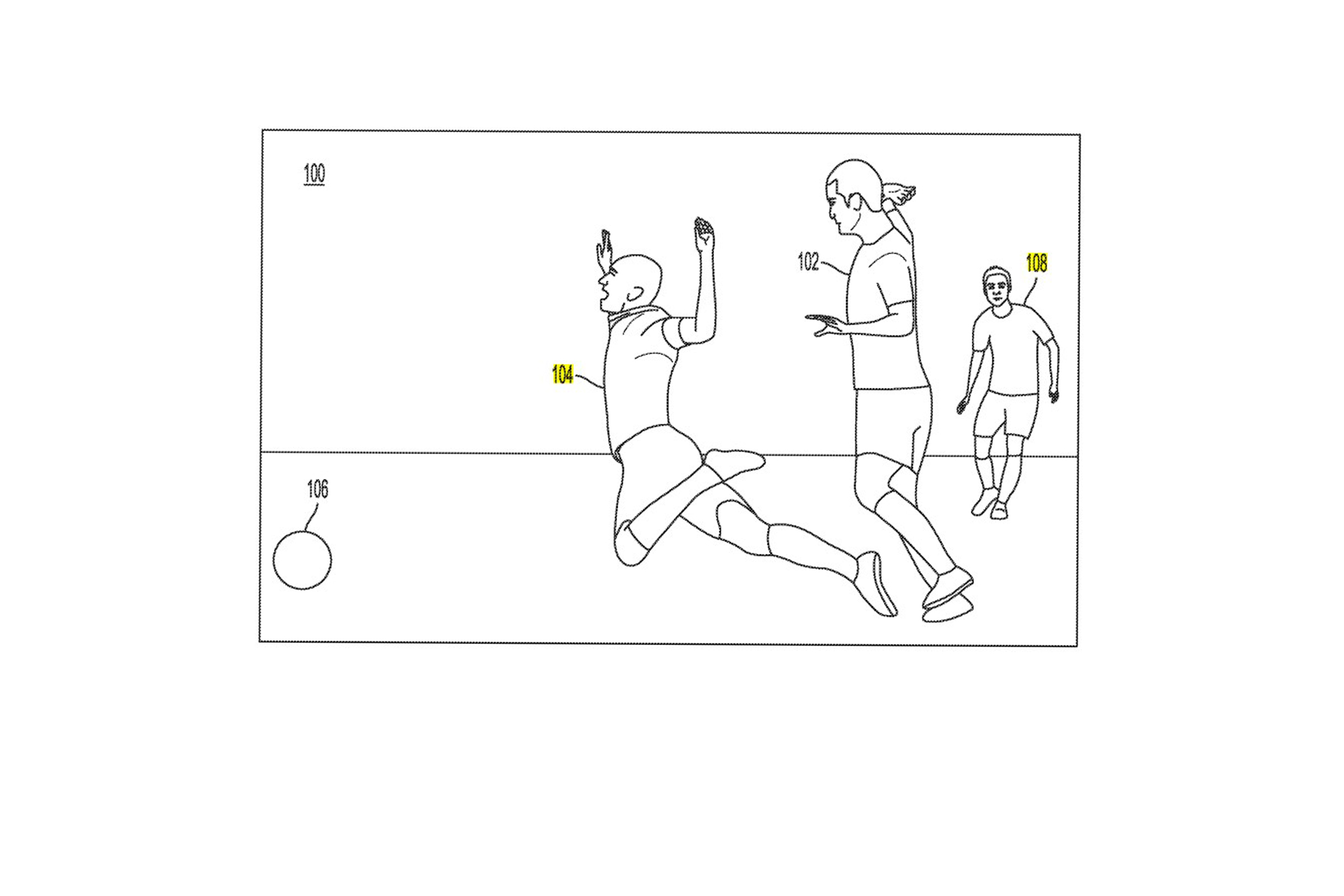 100

102

108

104

106